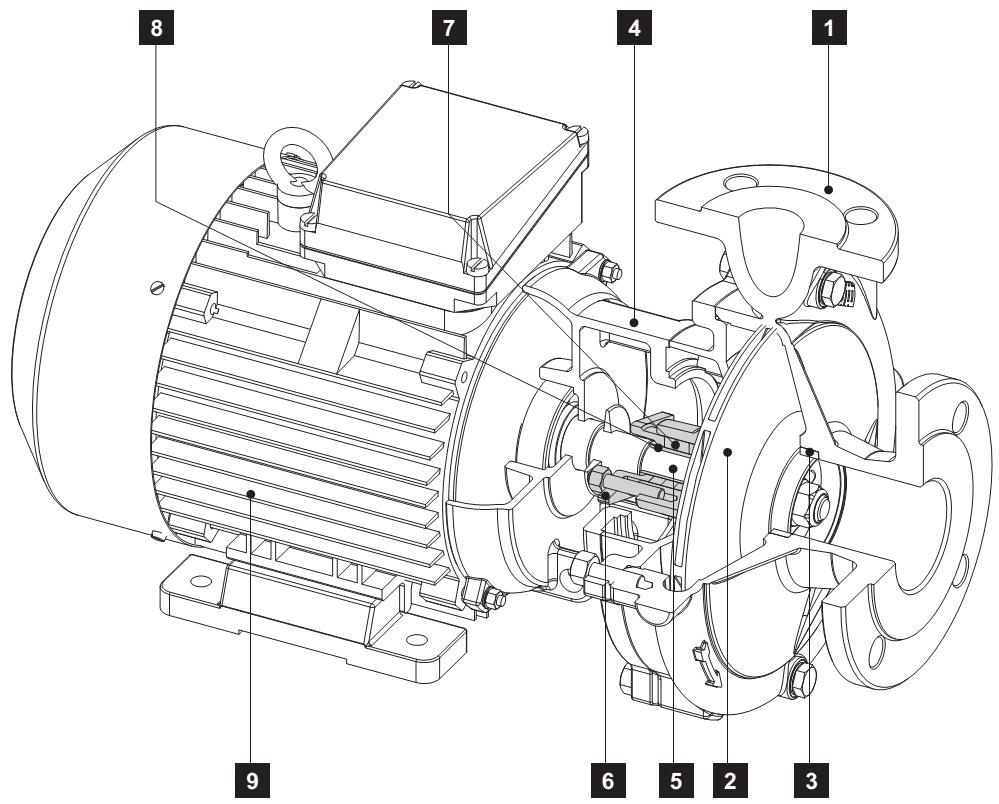 8
7
4
1
9
6
5
2
3