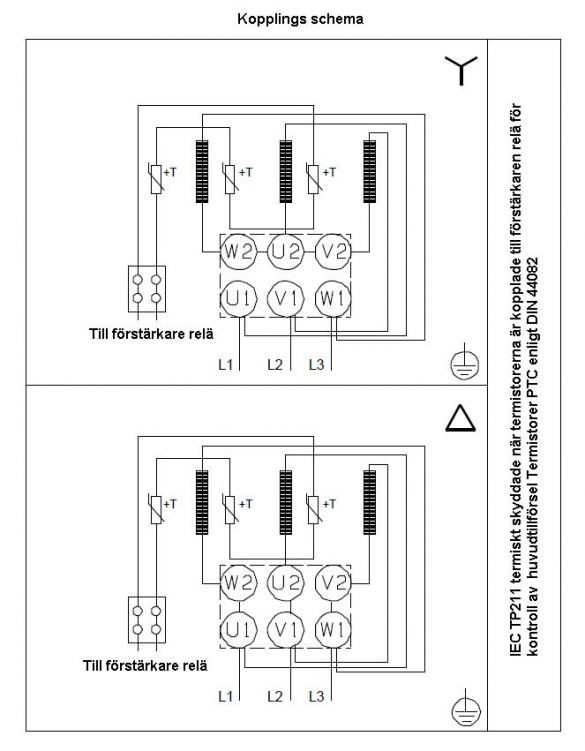 Kopplings schema

+T
+T
+T
W2
U2
V2
U1
V1
W1
Till förstärkare relä
L1
L2
L3

+T
+T
+T
W2
U2
V2
U1
V1
W1
Till förstärkare relä
L1
L2
L3

IEC TP211 termiskt skyddade när termistorerna är kopplade till förstärkaren relä för kontroll av huvudtillförsel Termistorer PTC enligt DIN 44082