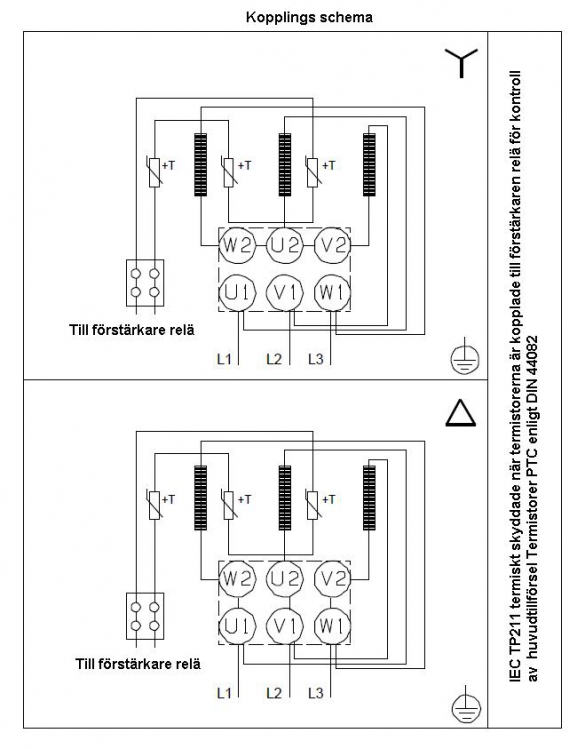 Kopplings schema

+T
+T
+T
W2
U2
V2
U1
V1
W1
Till förstärkare relä
L1
L2
L3

+T
+T
+T
W2
U2
V2
U1
V1
W1
Till förstärkare relä
L1
L2
L3

IEC TP211 termiskt skyddade när termistorerna är kopplade till förstärkaren relä för kontroll av huvudtillförsel Termistorer PTC enligt DIN 44082