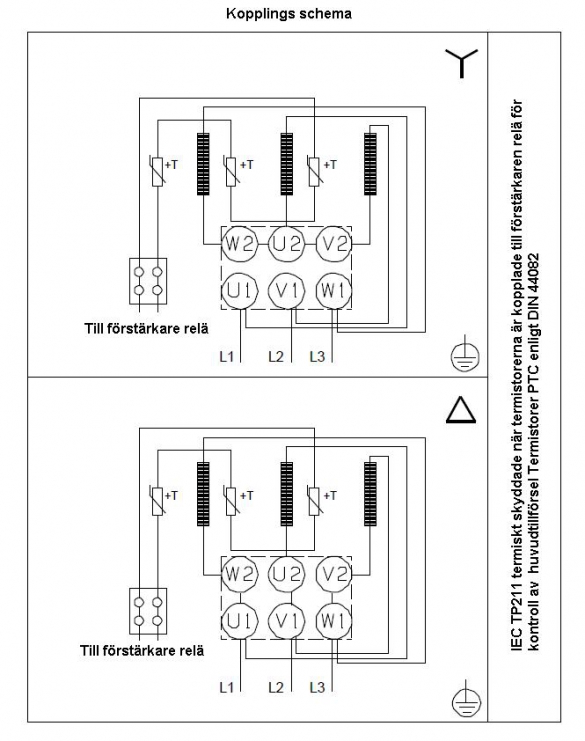 Kopplings schema

+T +T +T

W2 U2 V2
U1 V1 W1

Till förstärkare relä

L1 L2 L3

+T +T +T

W2 U2 V2
U1 V1 W1

Till förstärkare relä

L1 L2 L3

IEC TP211 termiskt skyddade när termistorerna är kopplade till förstärkaren relä för kontroll av huvudtillförsel Termistorer PTC enligt DIN 44082