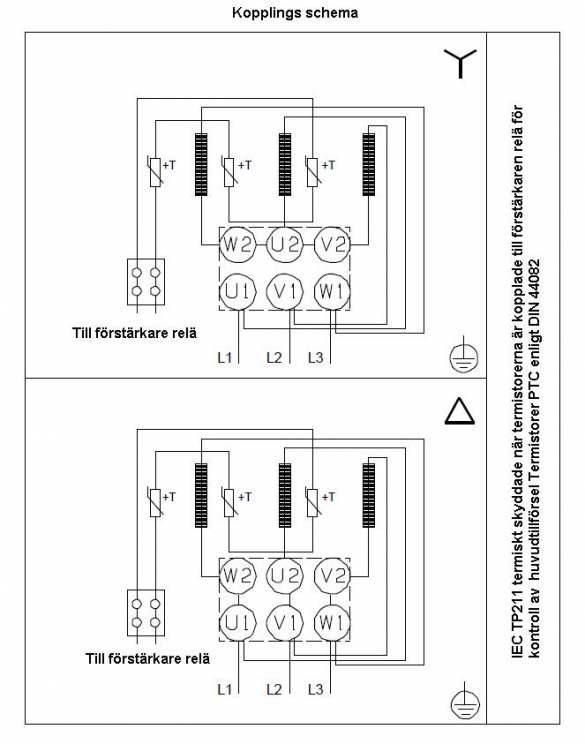 Kopplings schema

+T +T +T

W2 U2 V2
U1 V1 W1

Till förstärkare relä

L1 L2 L3

+T +T +T

W2 U2 V2
U1 V1 W1

Till förstärkare relä

L1 L2 L3

IEC TP211 termiskt skyddade när termistorerna är kopplade till förstärkaren relä för kontroll av huvudtillförsel Termistorer PTC enligt DIN 44082