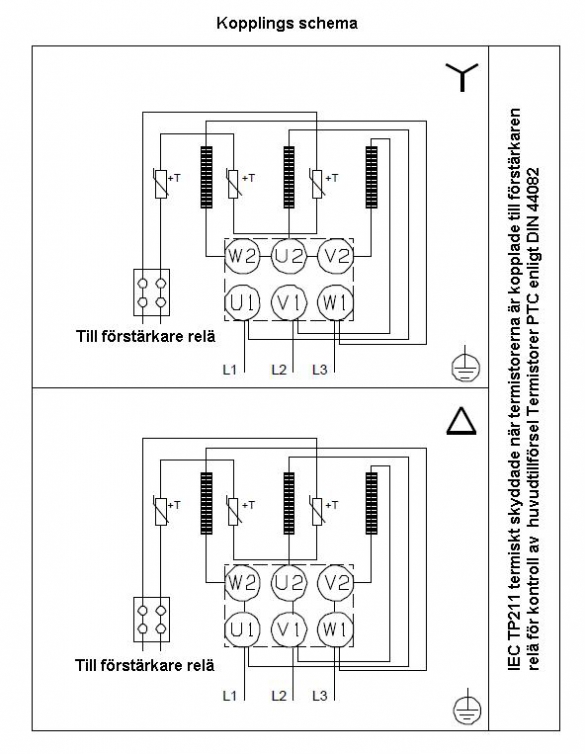 Kopplings schema

+T
+T
+T
W2
U2
V2
U1
V1
W1
Till förstärkare relä
L1
L2
L3

+T
+T
+T
W2
U2
V2
U1
V1
W1
Till förstärkare relä
L1
L2
L3

IEC TP211 termiskt skyddade när termistorerna är kopplade till förstärkaren relä för kontroll av huvudtillförsel Termistorer PTC enligt DIN 44082