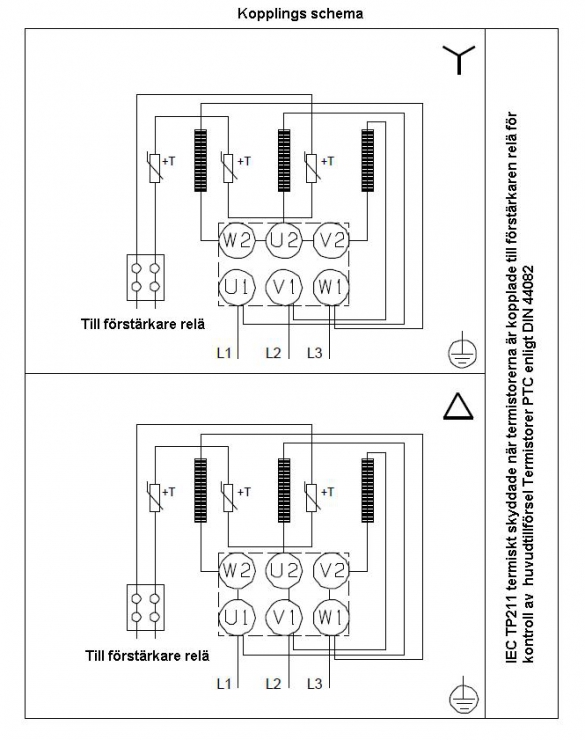 Kopplings schema

+T
+T
+T

W2 U2 V2
U1 V1 W1

Till förstärkare relä

L1 L2 L3

+T
+T
+T

W2 U2 V2
U1 V1 W1

Till förstärkare relä

L1 L2 L3

IEC TP211 termiskt skyddade när termistorerna är kopplade till förstärkaren relä för kontroll av huvudtillförsel Termistorer PTC enligt DIN 44082