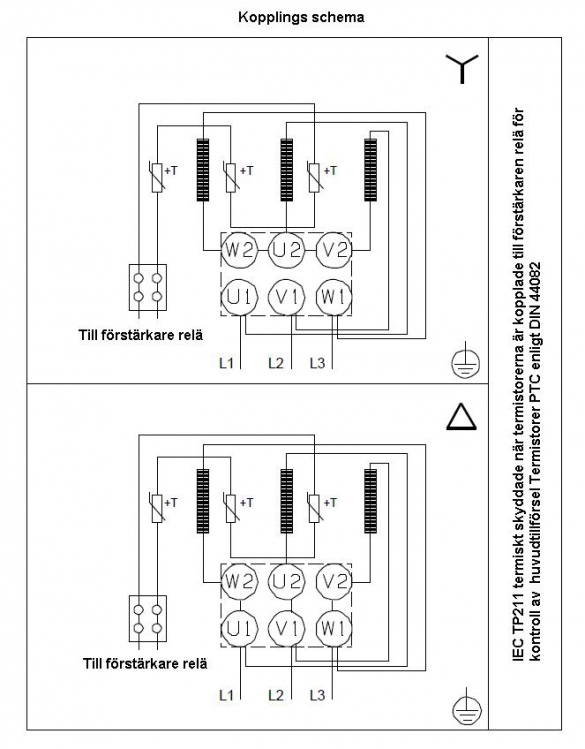 Kopplings schema

+T
+T
+T
W2
U2
V2
U1
V1
W1
Till förstärkare relä
L1
L2
L3

+T
+T
+T
W2
U2
V2
U1
V1
W1
Till förstärkare relä
L1
L2
L3

IEC TP211 termiskt skyddade när termistorerna är kopplade till förstärkaren relä för kontroll av huvudtillförsel Termistorer PTC enligt DIN 44082