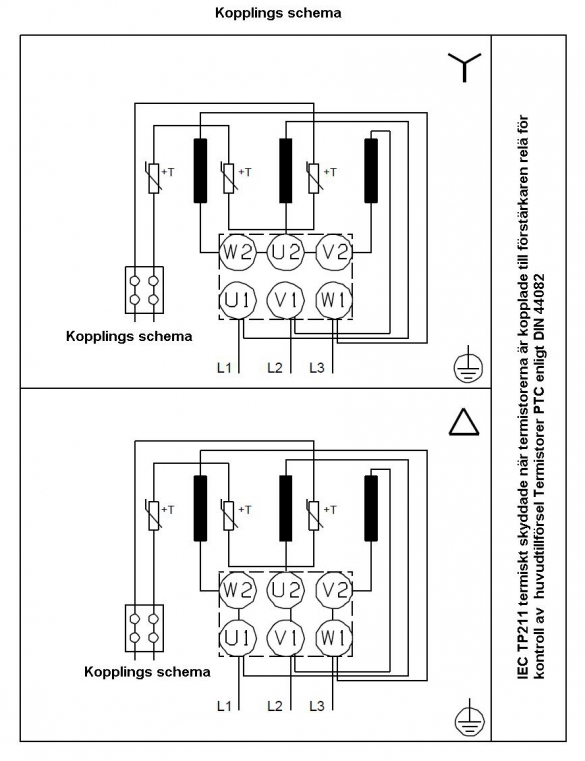 Kopplings schema

+T
+T
+T
W2 U2 V2
U1 V1 W1
Kopplings schema
L1 L2 L3

+T
+T
+T
W2 U2 V2
U1 V1 W1
Kopplings schema
L1 L2 L3

IEC TP211 termiskt skyddade när termistorerna är kopplade till förstärkaren relä för kontroll av huvudtillförsel Termistorer PTC enligt DIN 44082