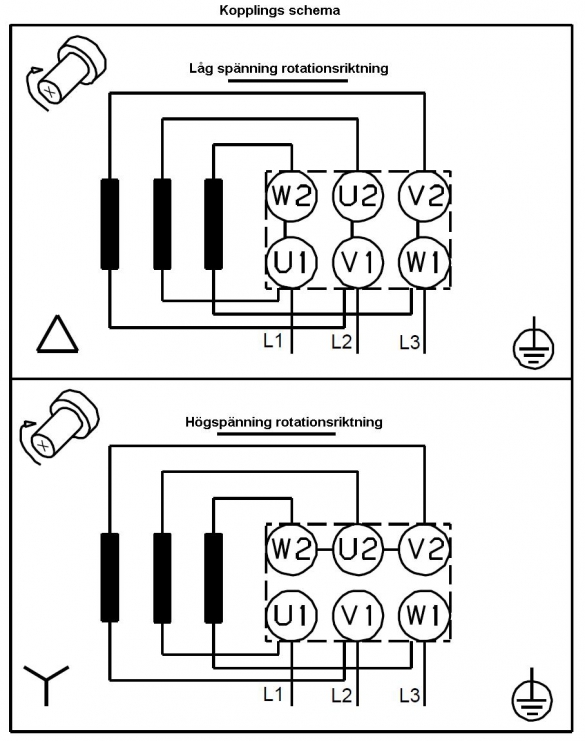 Kopplings schema

Låg spänning rotationsriktning

W2 U2 V2
U1 V1 W1

L1 L2 L3

Högspänning rotationsriktning

W2 U2 V2
U1 V1 W1

L1 L2 L3