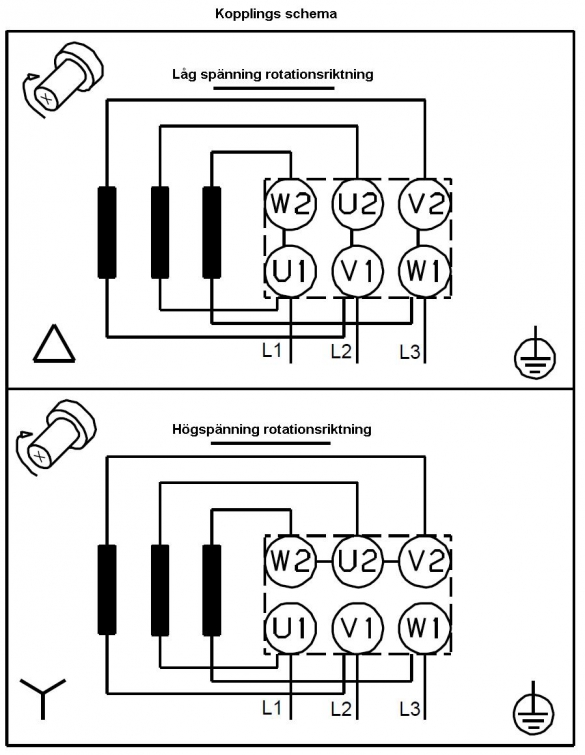 Kopplings schema

Låg spänning rotationsriktning

W2 U2 V2
U1 V1 W1
L1 L2 L3

Högspänning rotationsriktning

W2 U2 V2
U1 V1 W1
L1 L2 L3