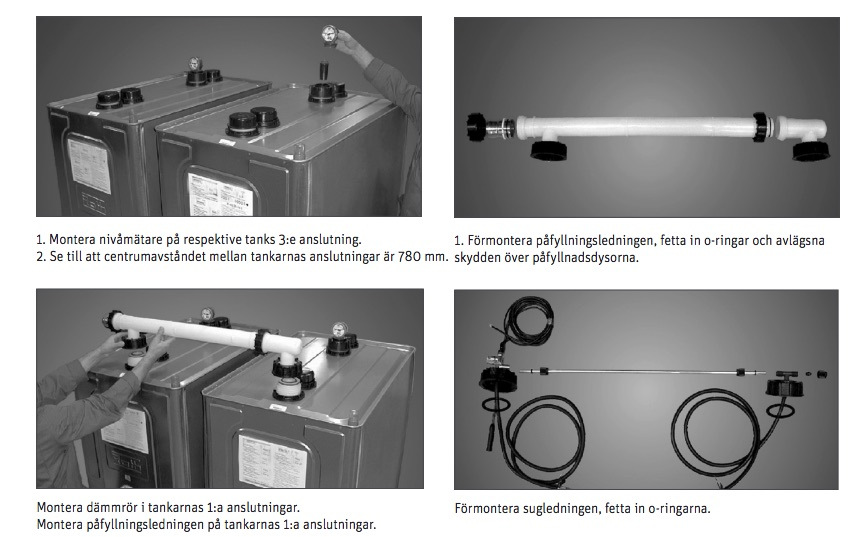 1. Montera nivåmätare på respektive tanks 3:e anslutning.
2. Se till att centrumavståndet mellan tankarnas anslutningar är 780 mm.

1. Förmontera påfyllningsledningen, fetta in o-ringar och avlägsna skydden över påfyllnadsdysorna.

Montera dämmrör i tankarnas 1:a anslutningar.
Montera påfyllningsledningen på tankarnas 1:a anslutningar.

Förmontera sugledningen, fetta in o-ringarna.