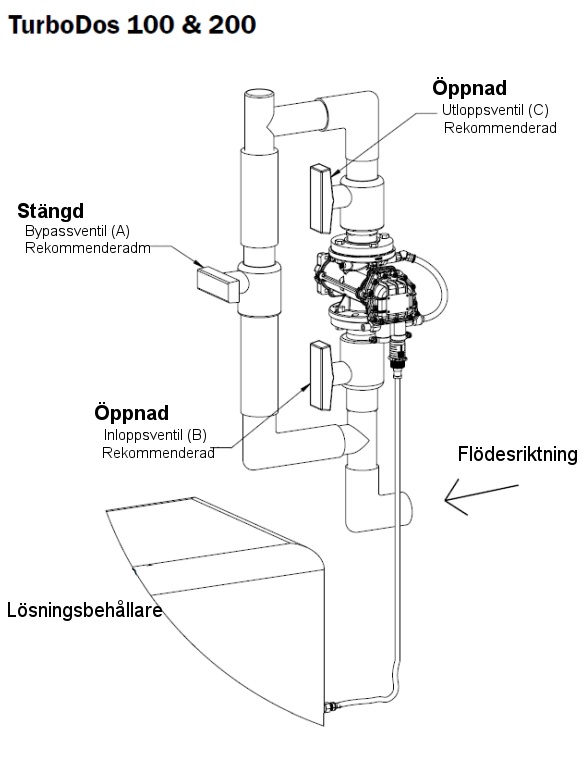 TurboDos 100 & 200

Öppnad
Utloppsventil (C)
Rekommenderad

Stängd
Bypassventil (A)
Rekommenderadm

Öppnad
Inloppsventil (B)
Rekommenderad

Flödesriktning

Lösningsbehållare